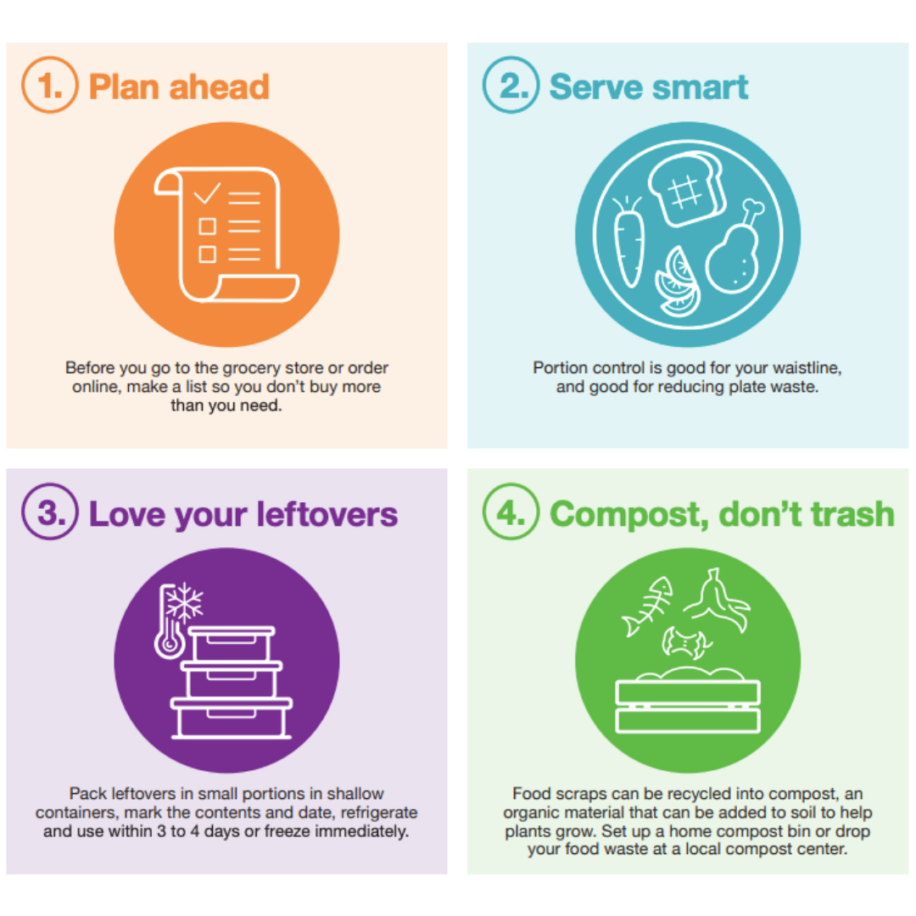 1. Plan ahead

Before you go to the grocery store or order online, make a list so you don't buy more than you need.

2. Serve smart

Portion control is good for your waistline, and good for reducing plate waste.

3. Love your leftovers

Pack leftovers in small portions in shallow containers, mark the contents and date, refrigerate and use within 3 to 4 days or freeze immediately.

4. Compost, don't trash

Food scraps can be recycled into compost, an organic material that can be added to soil to help plants grow. Set up a home compost bin or drop your food waste at a local compost center.